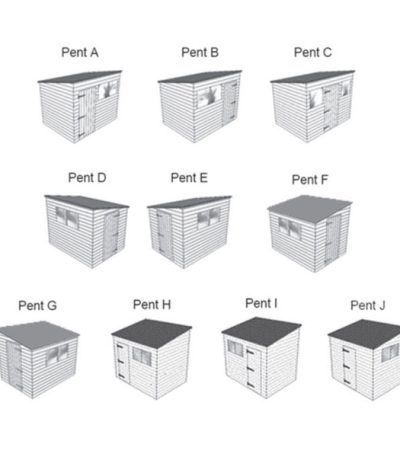 Pent A

Pent B

Pent C

Pent D

Pent E

Pent F

Pent G

Pent H

Pent I

Pent J